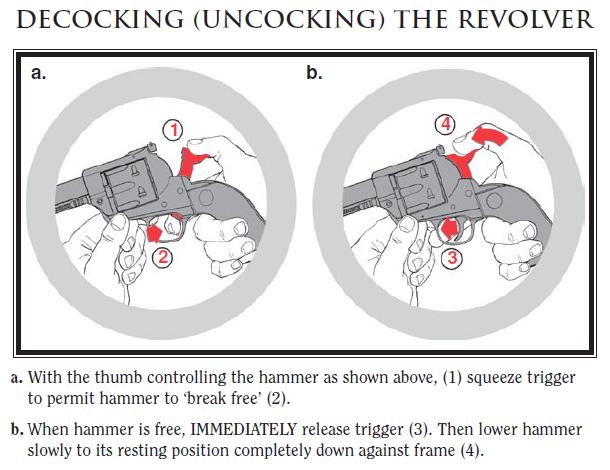 DECOCKING (UNCOCKING) THE REVOLVER

a.

1

2

b.

4

3

a. With the thumb controlling the hammer as shown above, (1) squeeze trigger to permit hammer to 'break free' (2).

b. When hammer is free, IMMEDIATELY release trigger (3). Then lower hammer slowly to its resting position completely down against frame (4).